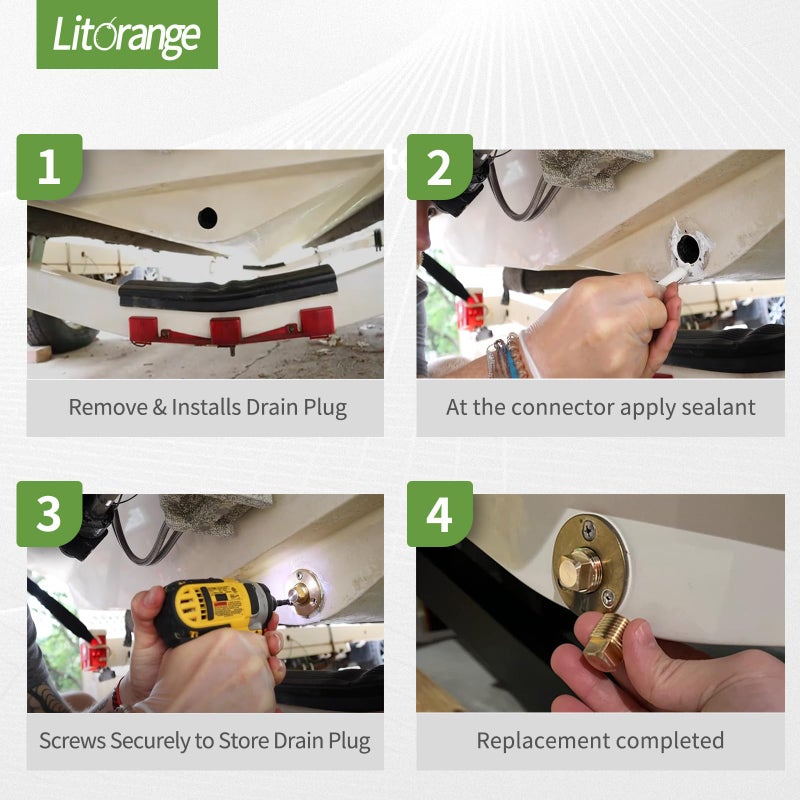 Litorange

1

Remove & Installs Drain Plug

2

At the connector apply sealant

3

Screws Securely to Store Drain Plug

4

Replacement completed